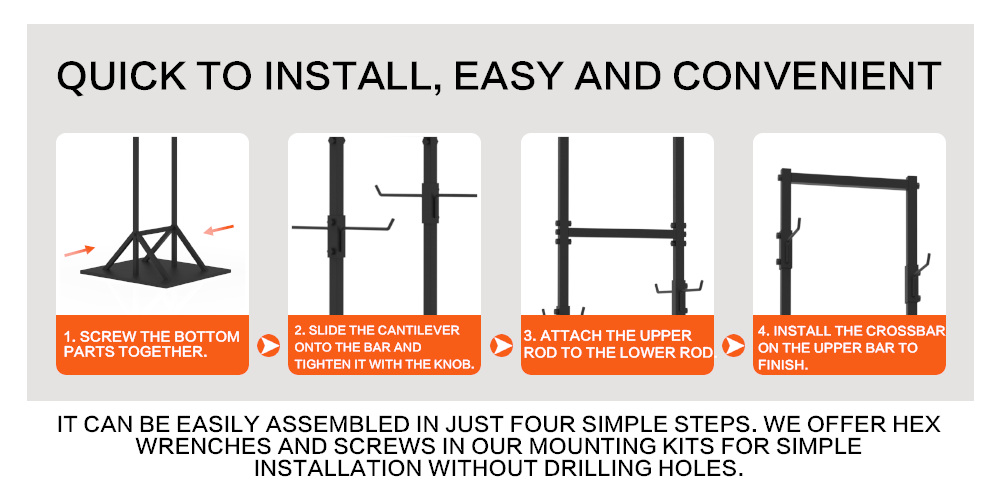 QUICK TO INSTALL, EASY AND CONVENIENT

1. SCREW THE BOTTOM PARTS TOGETHER.

2. SLIDE THE CANTILEVER ONTO THE BAR AND TIGHTEN IT WITH THE KNOB.

3. ATTACH THE UPPER ROD TO THE LOWER ROD

4. INSTALL THE CROSSBAR ON THE UPPER BAR TO FINISH.

IT CAN BE EASILY ASSEMBLED IN JUST FOUR SIMPLE STEPS. WE OFFER HEX WRENCHES AND SCREWS IN OUR MOUNTING KITS FOR SIMPLE INSTALLATION WITHOUT DRILLING HOLES.