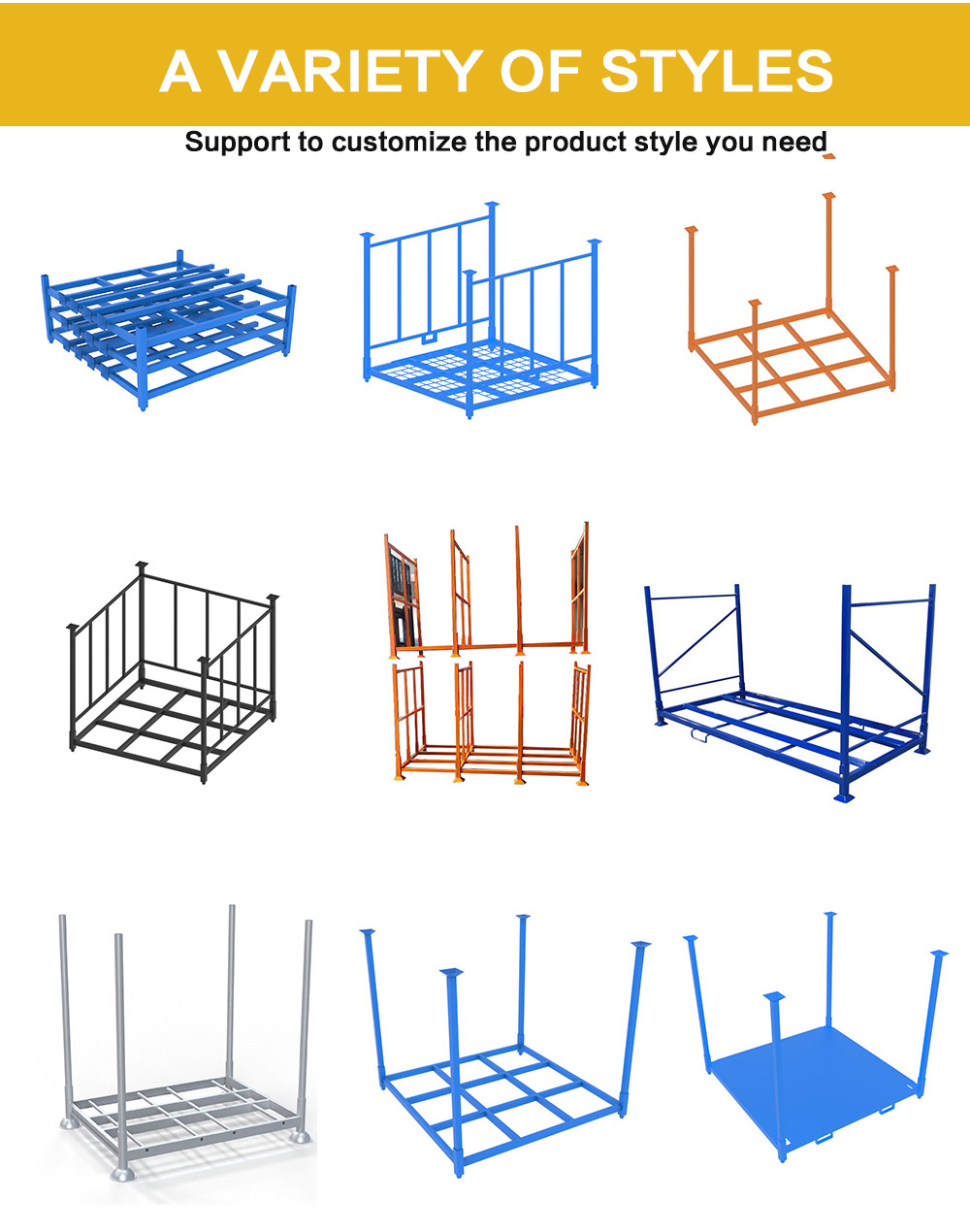 A VARIETY OF STYLES

Support to customize the product style you need